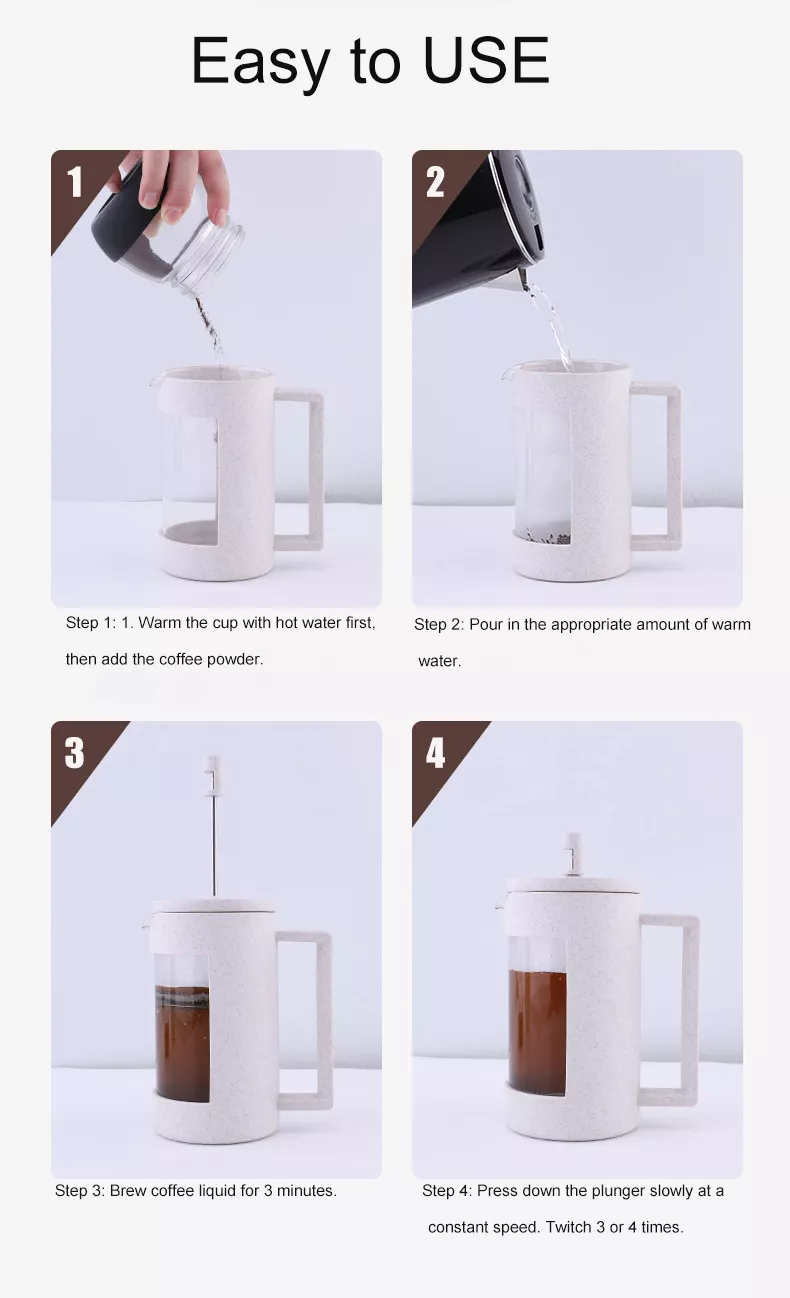 Easy to USE

1

Step 1: 1. Warm the cup with hot water first, then add the coffee powder.

2

Step 2: Pour in the appropriate amount of warm water.

3

Step 3: Brew coffee liquid for 3 minutes.

4

Step 4: Press down the plunger slowly at a constant speed. Twitch 3 or 4 times.