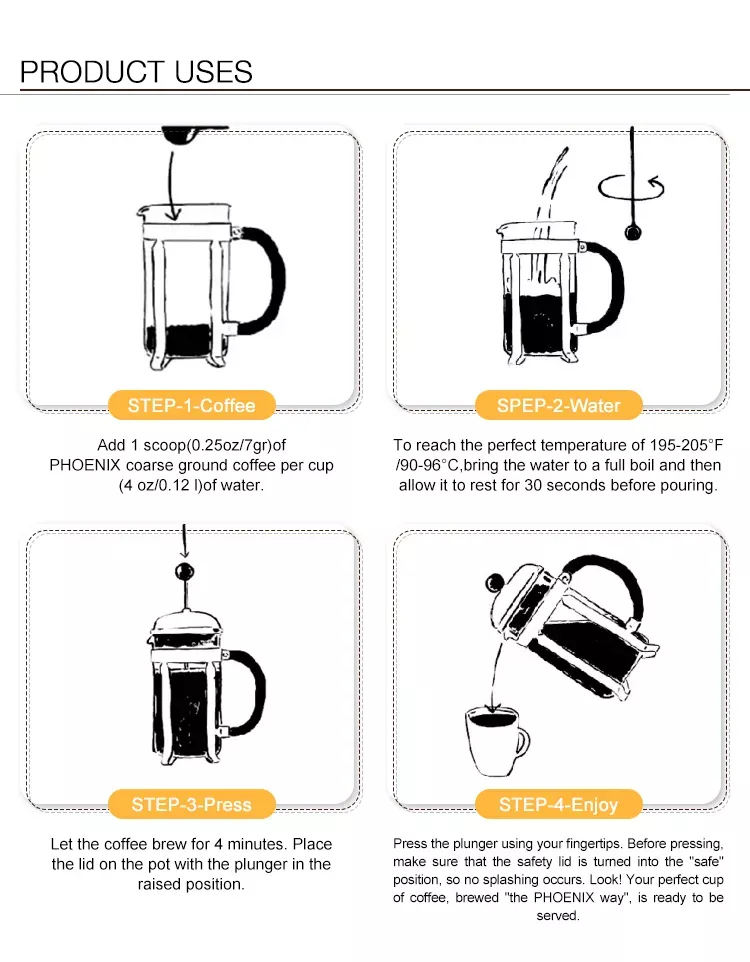 PRODUCT USES

STEP-1-Coffee

Add 1 scoop(0.25oz/7gr)of PHOENIX coarse ground coffee per cup (4 oz/0.12 l)of water.

SPEP-2-Water

To reach the perfect temperature of 195-205°F /90-96°C,bring the water to a full boil and then allow it to rest for 30 seconds before pouring.

STEP-3-Press

Let the coffee brew for 4 minutes. Place the lid on the pot with the plunger in the raised position.

STEP-4-Enjoy

Press the plunger using your fingertips. Before pressing, make sure that the safety lid is turned into the "safe" position, so no splashing occurs. Look! Your perfect cup of coffee, brewed "the PHOENIX way", is ready to be served.