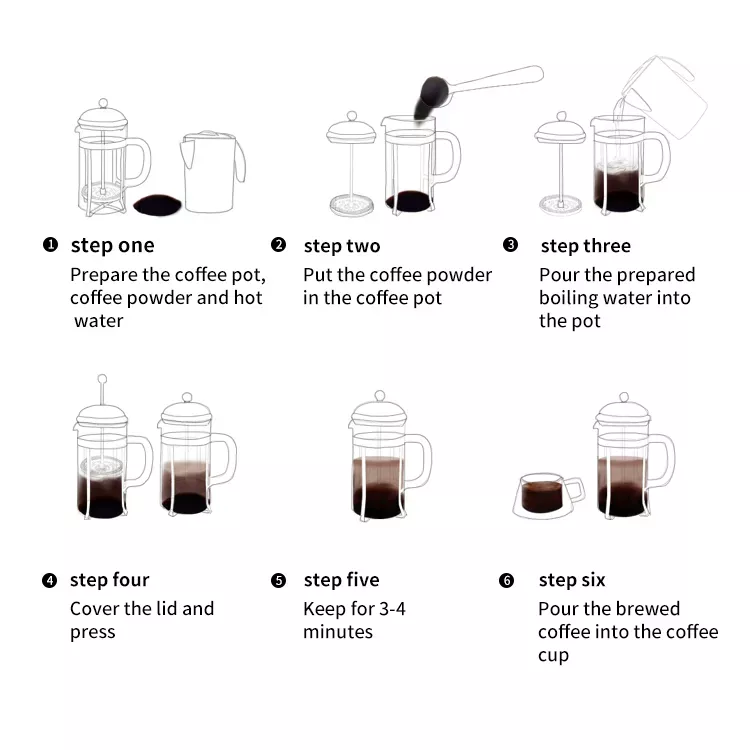 ❶ step one
Prepare the coffee pot, coffee powder and hot water

❷ step two
Put the coffee powder in the coffee pot

❸ step three
Pour the prepared boiling water into the pot

❹ step four
Cover the lid and press

❺ step five
Keep for 3-4 minutes

❻ step six
Pour the brewed coffee into the coffee cup