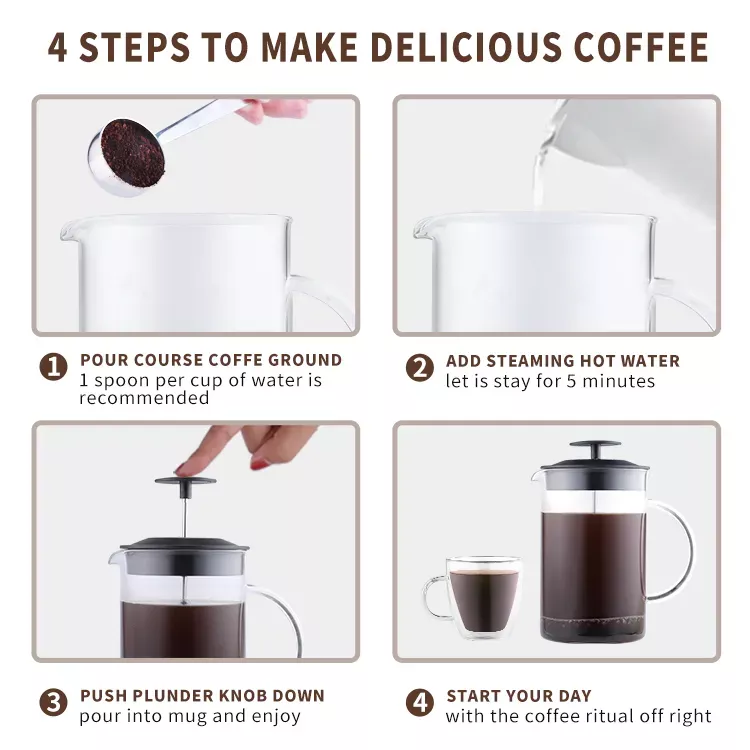 4 STEPS TO MAKE DELICIOUS COFFEE

1 POUR COURSE COFFE GROUND
1 spoon per cup of water is recommended

2 ADD STEAMING HOT WATER
let is stay for 5 minutes

3 PUSH PLUNDER KNOB DOWN
pour into mug and enjoy

4 START YOUR DAY
with the coffee ritual off right