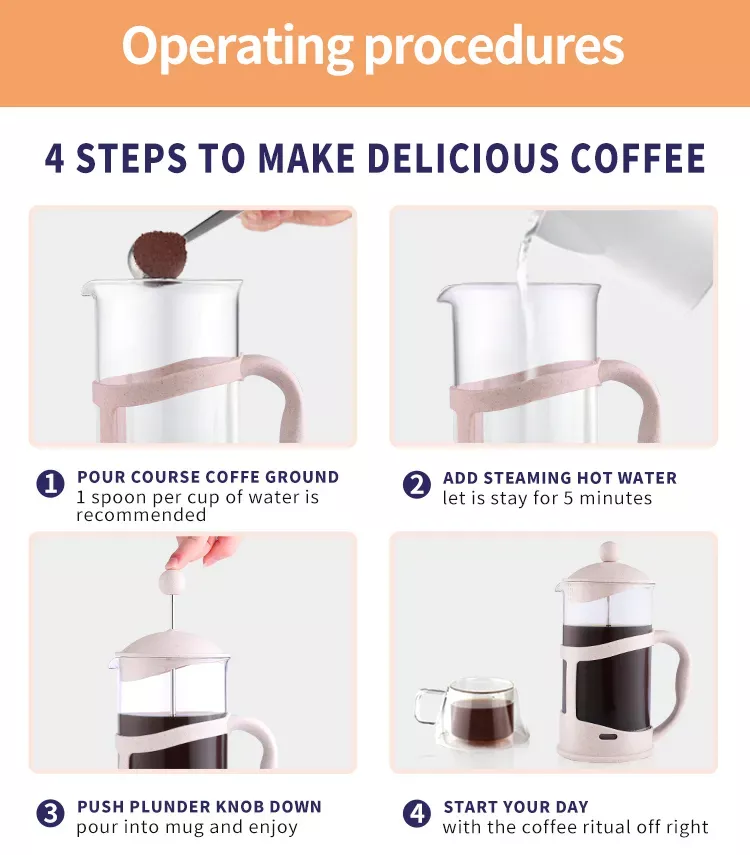 Operating procedures

4 STEPS TO MAKE DELICIOUS COFFEE

1 POUR COURSE COFFE GROUND
1 spoon per cup of water is recommended

2 ADD STEAMING HOT WATER
let is stay for 5 minutes

3 PUSH PLUNDER KNOB DOWN
pour into mug and enjoy

4 START YOUR DAY
with the coffee ritual off right