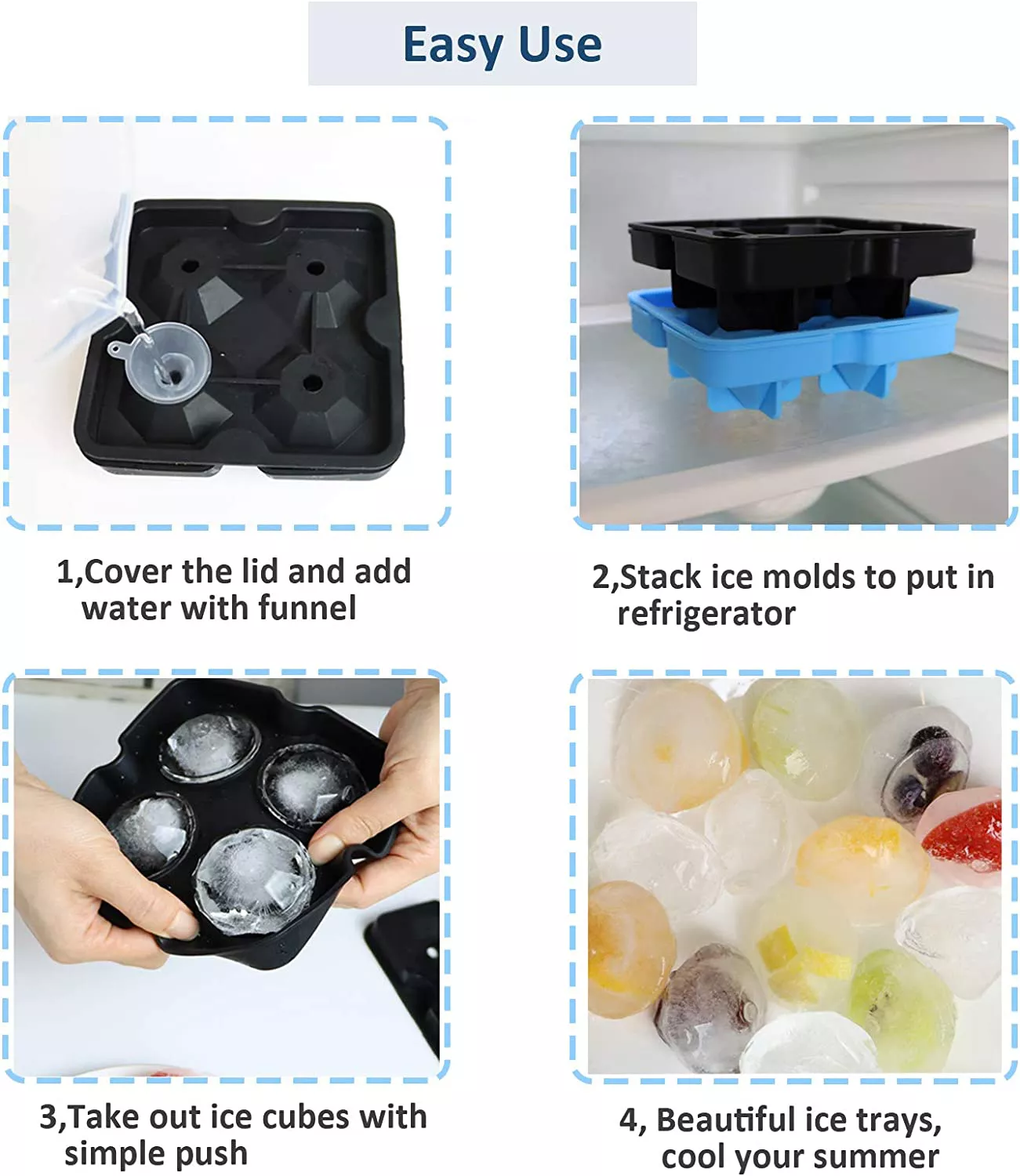 Easy Use

1,Cover the lid and add water with funnel

2,Stack ice molds to put in refrigerator

3,Take out ice cubes with simple push

4, Beautiful ice trays, cool your summer