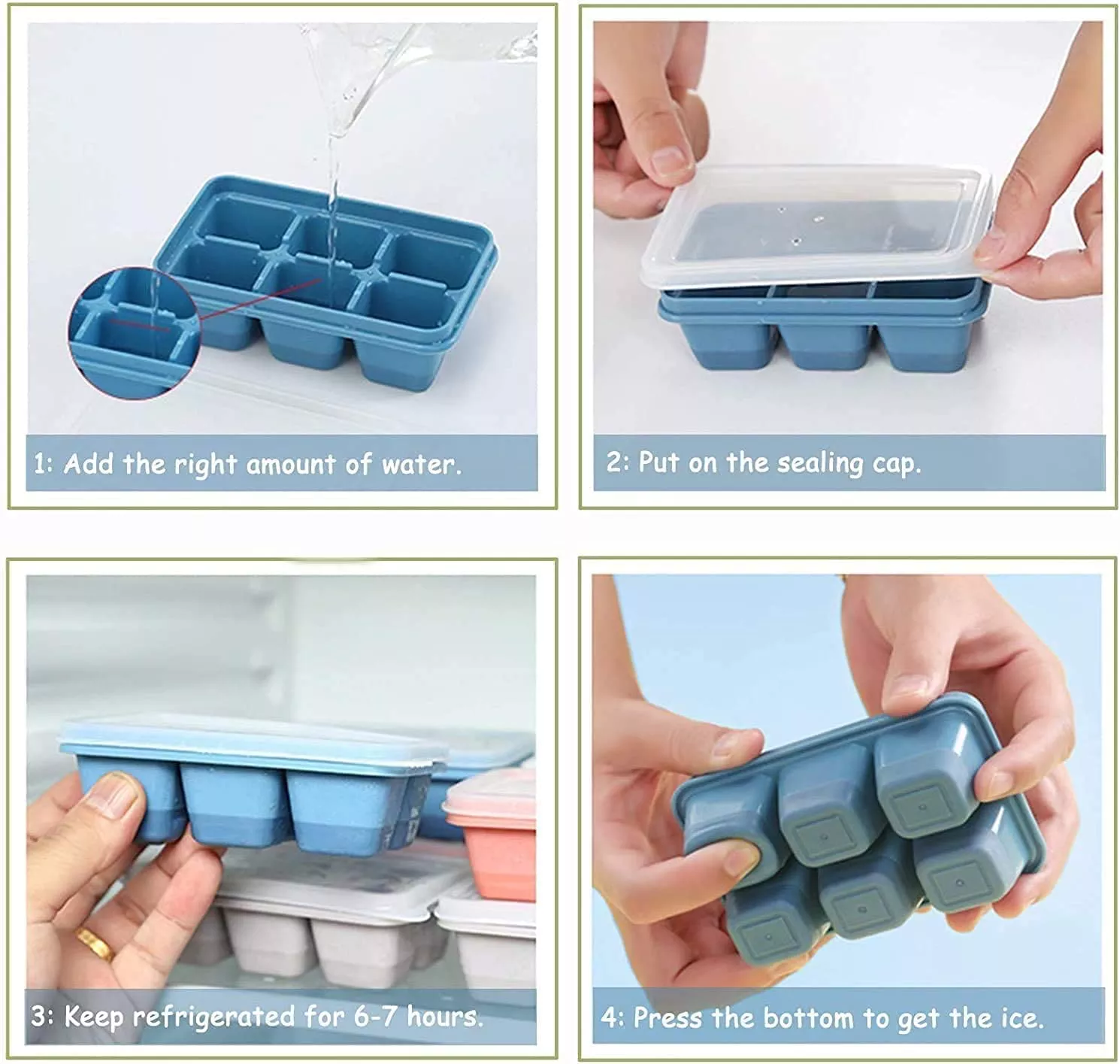 1: Add the right amount of water.

2: Put on the sealing cap.

3: Keep refrigerated for 6-7 hours.

4: Press the bottom to get the ice.