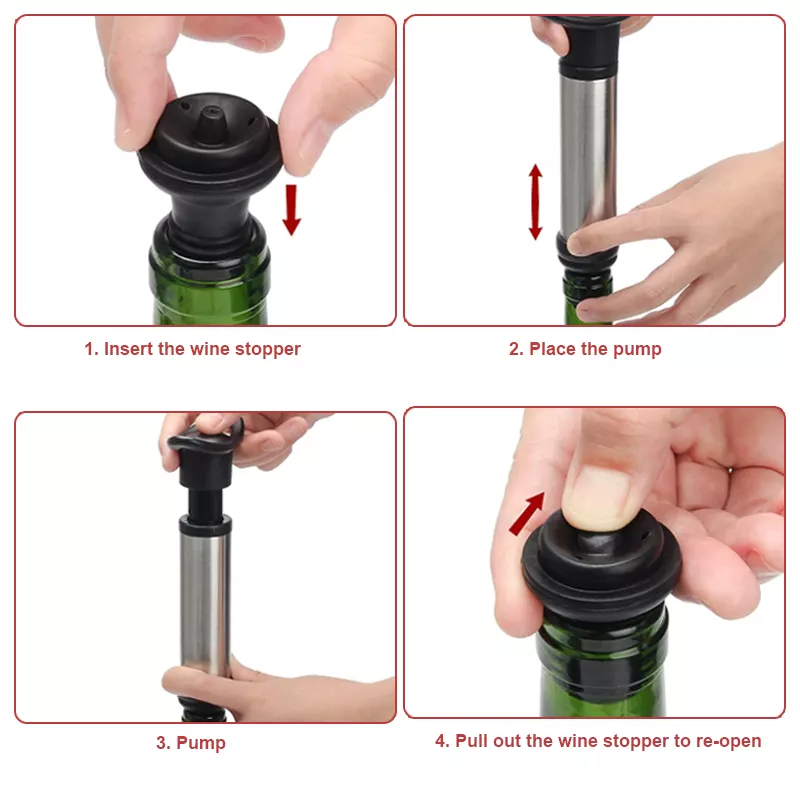 1. Insert the wine stopper

2. Place the pump

3. Pump

4. Pull out the wine stopper to re-open