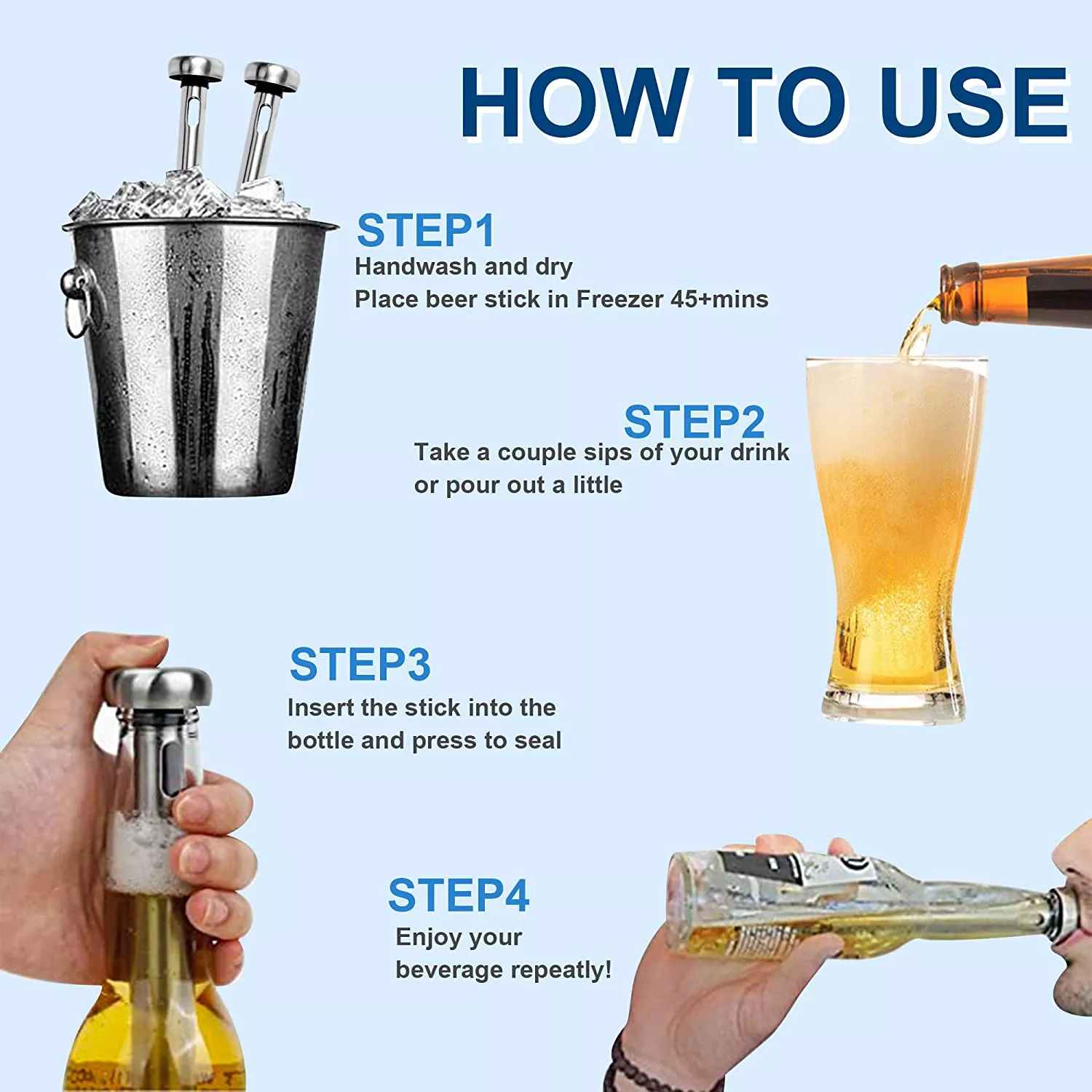 HOW TO USE

STEP1
Handwash and dry
Place beer stick in Freezer 45+mins

STEP2
Take a couple sips of your drink
or pour out a little

STEP3
Insert the stick into the
bottle and press to seal

STEP4
Enjoy your
beverage repeatly!