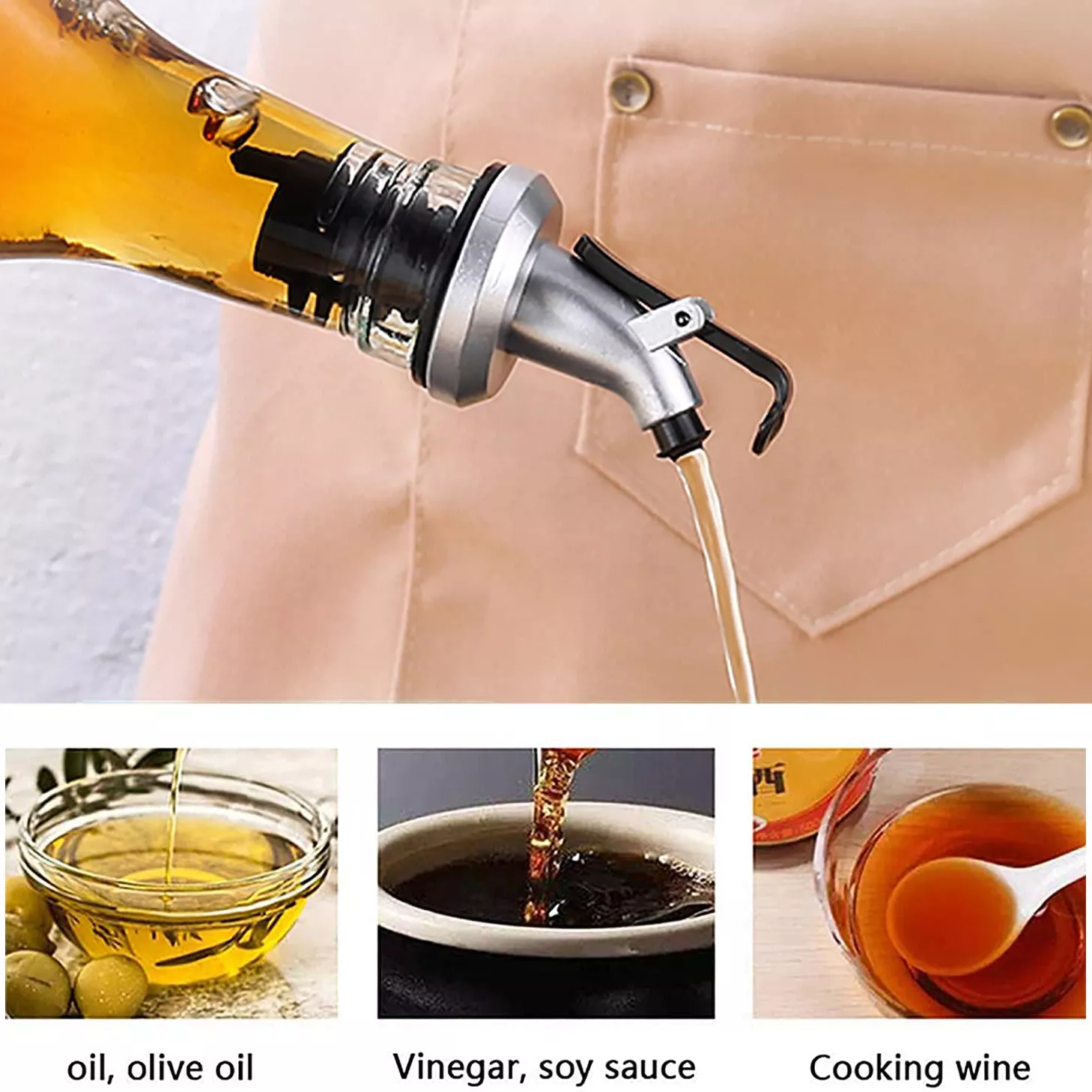 oil, olive oil

Vinegar, soy sauce

Cooking wine