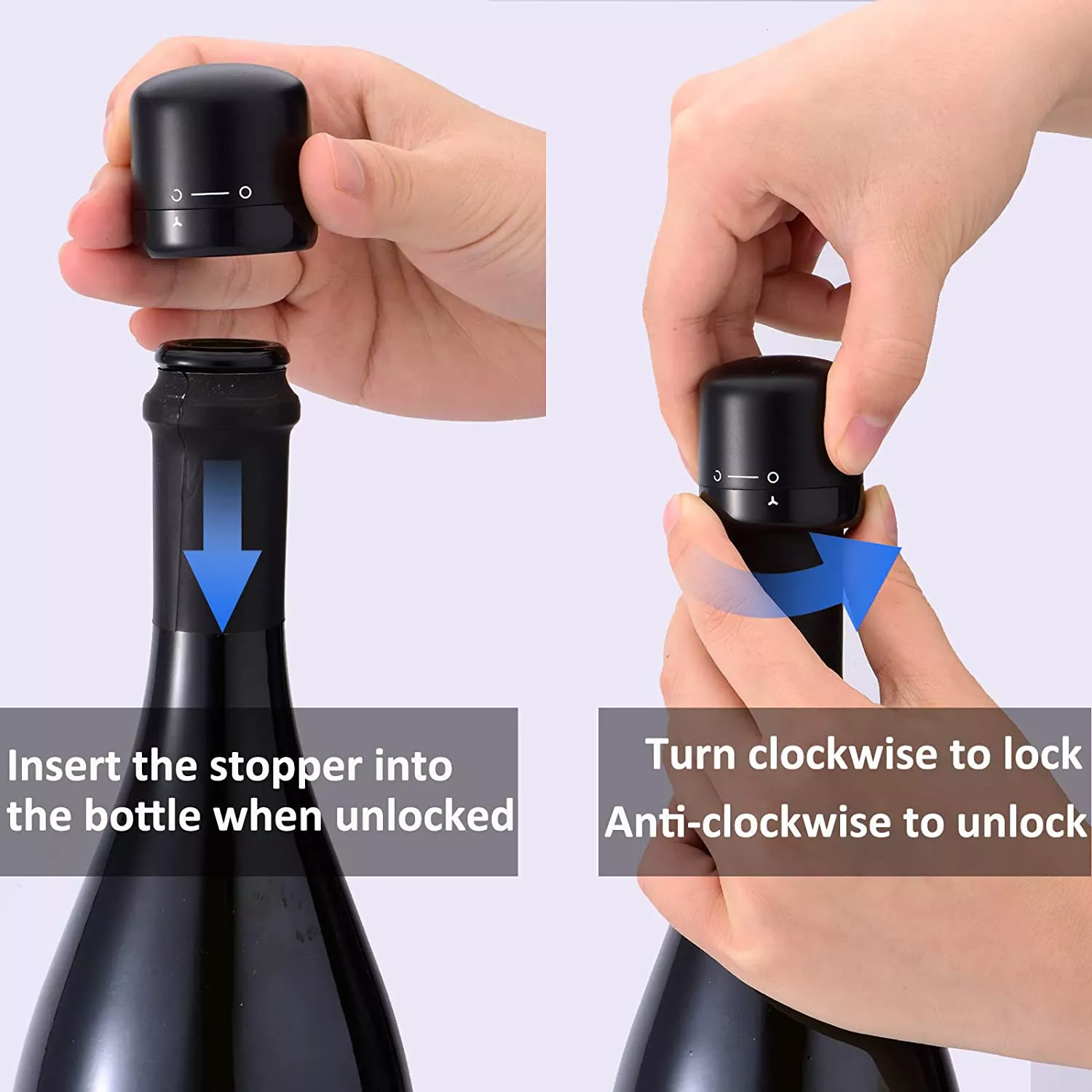 Insert the stopper into the bottle when unlocked

Turn clockwise to lock
Anti-clockwise to unlock