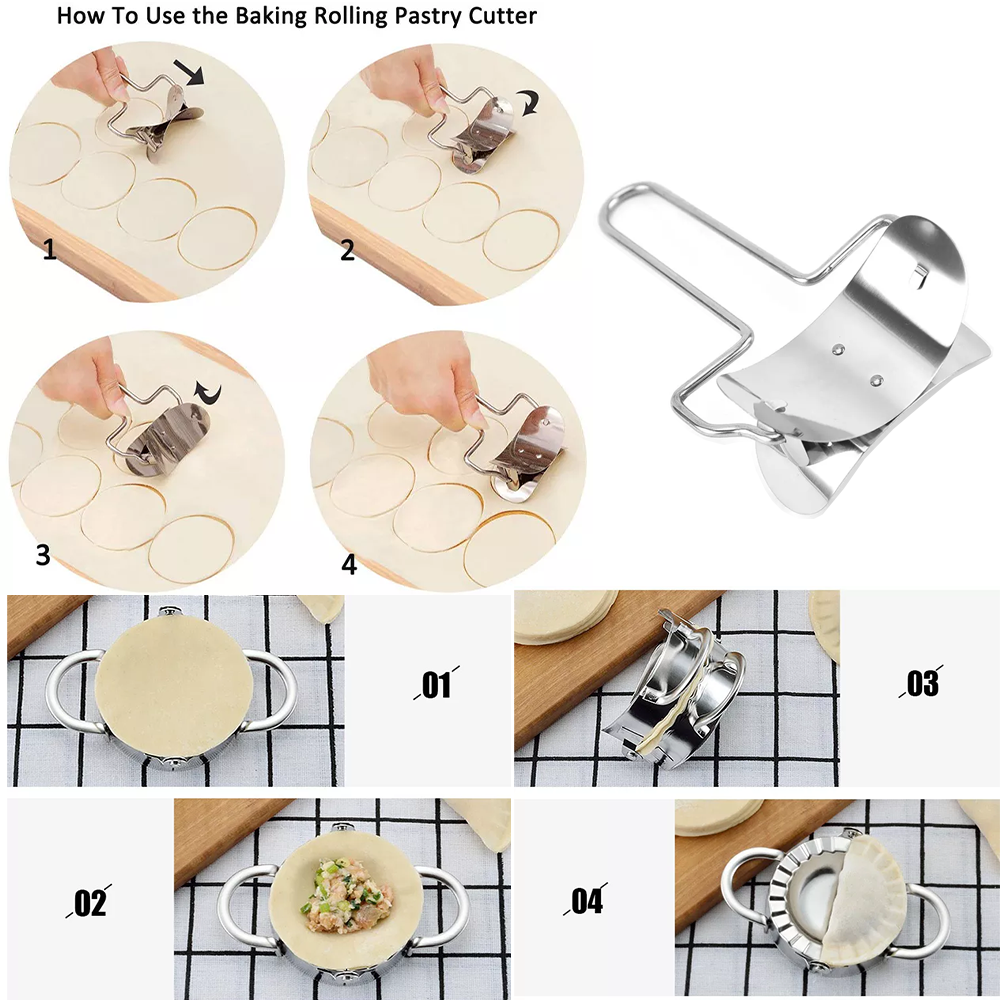 How To Use the Baking Rolling Pastry Cutter

1

2

3

4

01

03

02

04