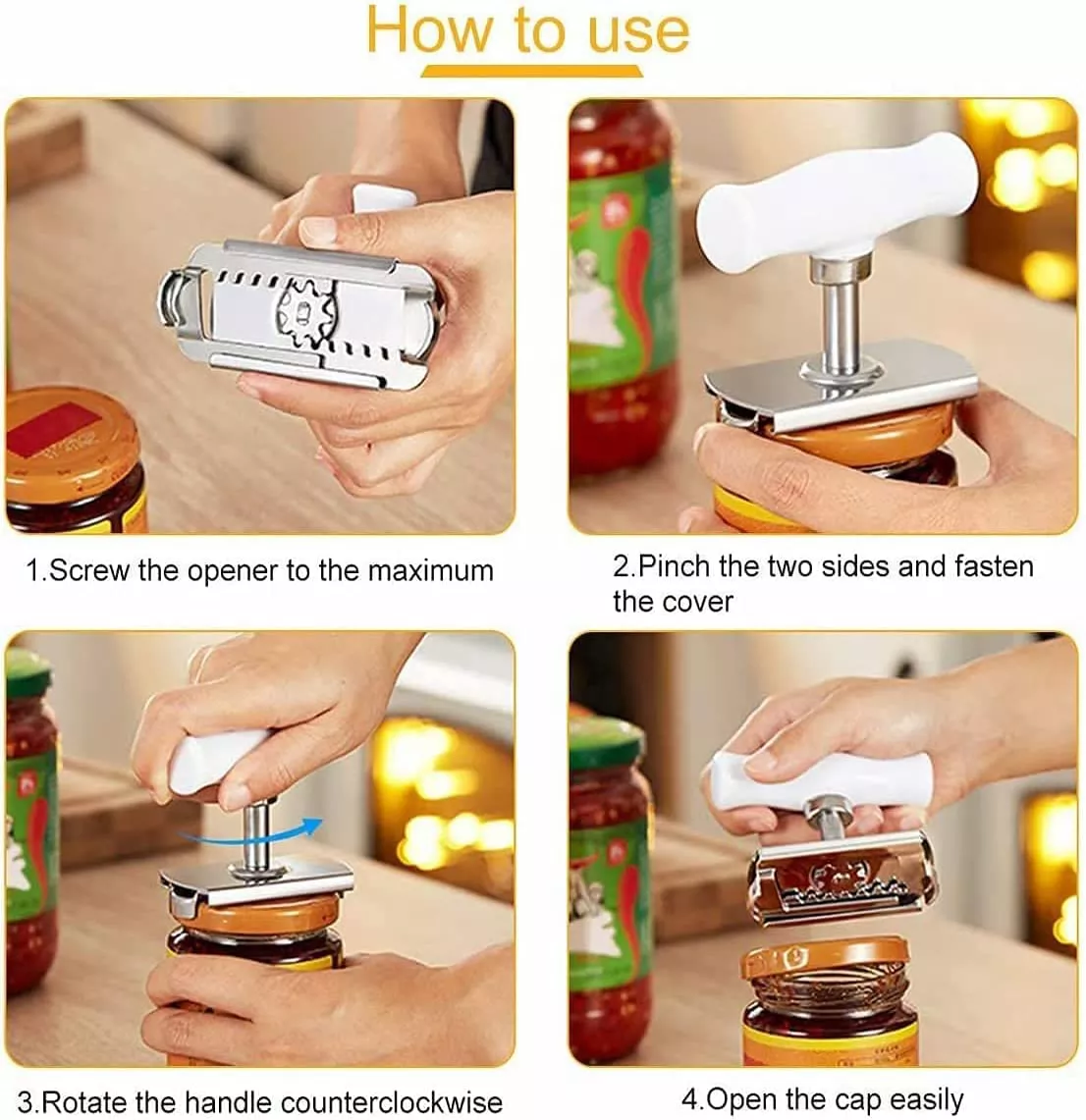 How to use

1.Screw the opener to the maximum

2.Pinch the two sides and fasten the cover

3.Rotate the handle counterclockwise

4.Open the cap easily