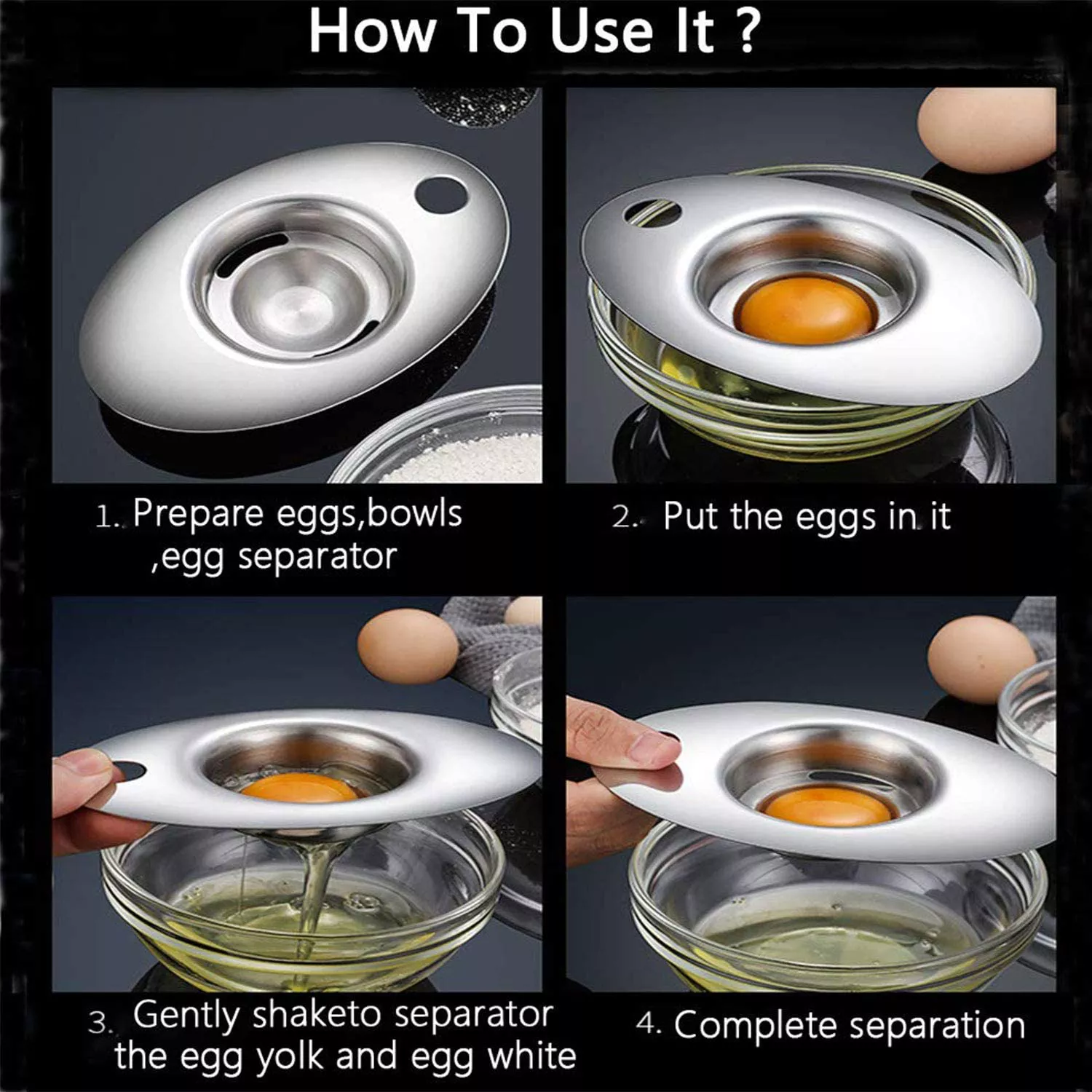 How To Use It ?

1. Prepare eggs,bowls ,egg separator

2. Put the eggs in it

3. Gently shaketo separator the egg yolk and egg white

4. Complete separation