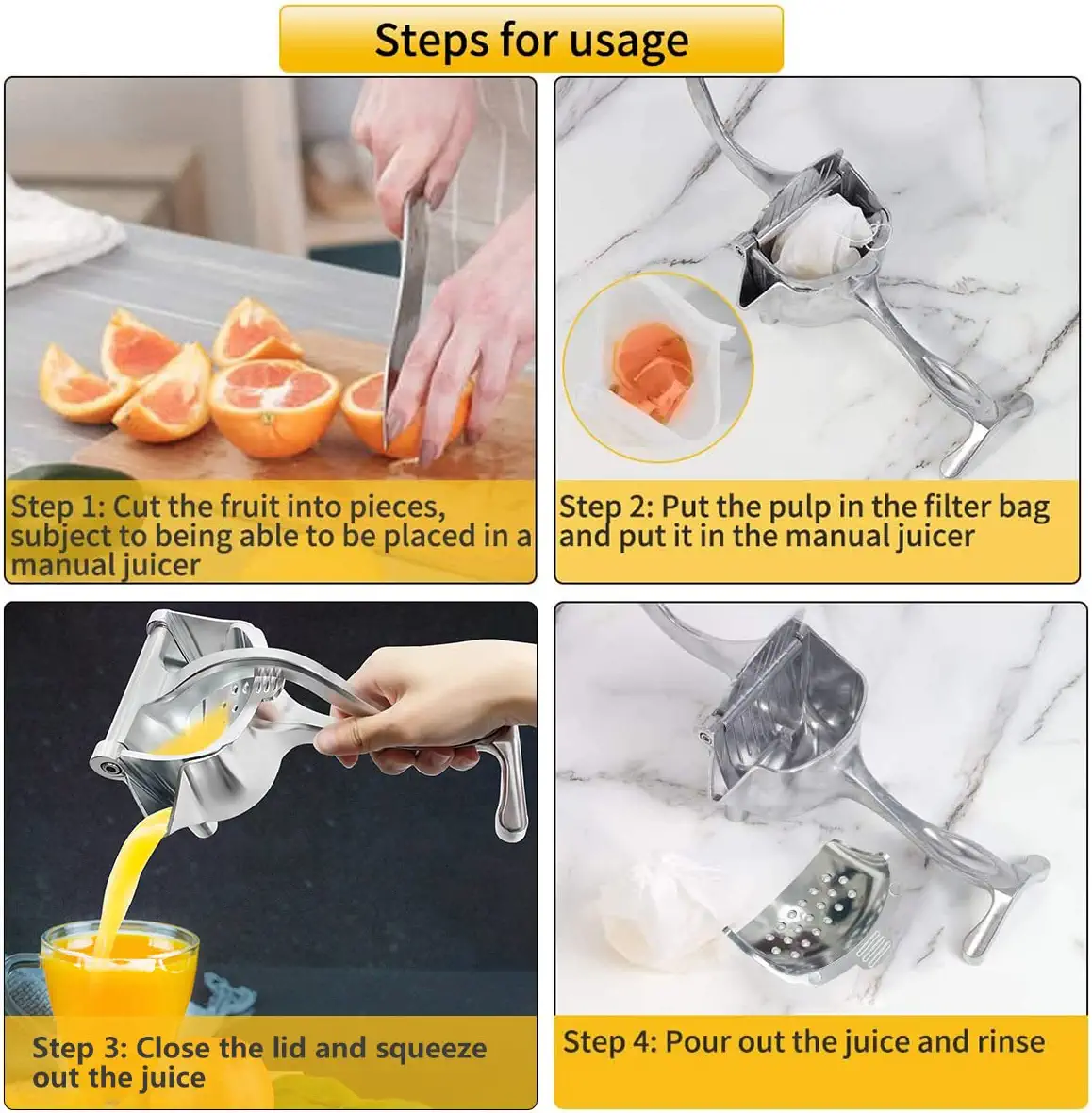 Steps for usage

Step 1: Cut the fruit into pieces, subject to being able to be placed in a manual juicer

Step 2: Put the pulp in the filter bag and put it in the manual juicer

Step 3: Close the lid and squeeze out the juice

Step 4: Pour out the juice and rinse