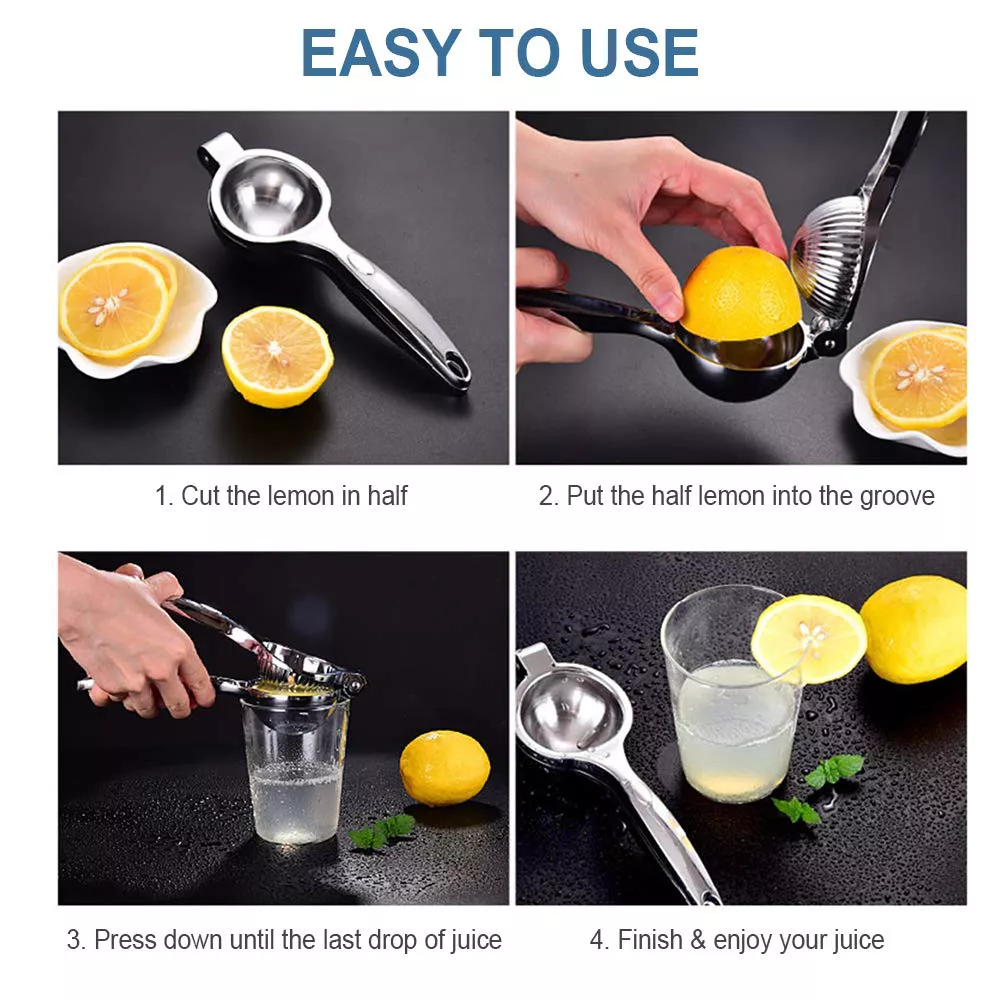 EASY TO USE

1. Cut the lemon in half

2. Put the half lemon into the groove

3. Press down until the last drop of juice

4. Finish & enjoy your juice