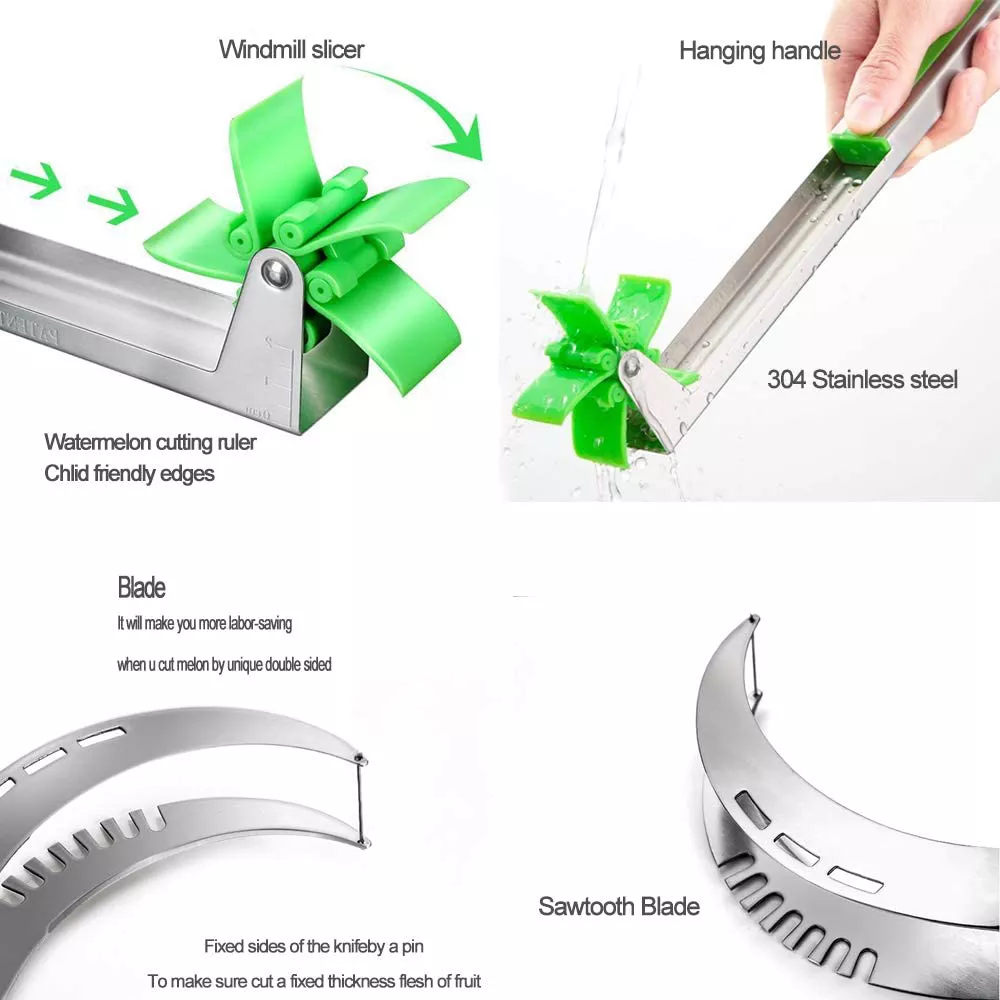 Windmill slicer

Watermelon cutting ruler
Chlid friendly edges

Hanging handle

304 Stainless steel

Blade
It will make you more labor-saving

when u cut melon by unique double sided

Fixed sides of the knifeby a pin

To make sure cut a fixed thickness flesh of fruit

Sawtooth Blade