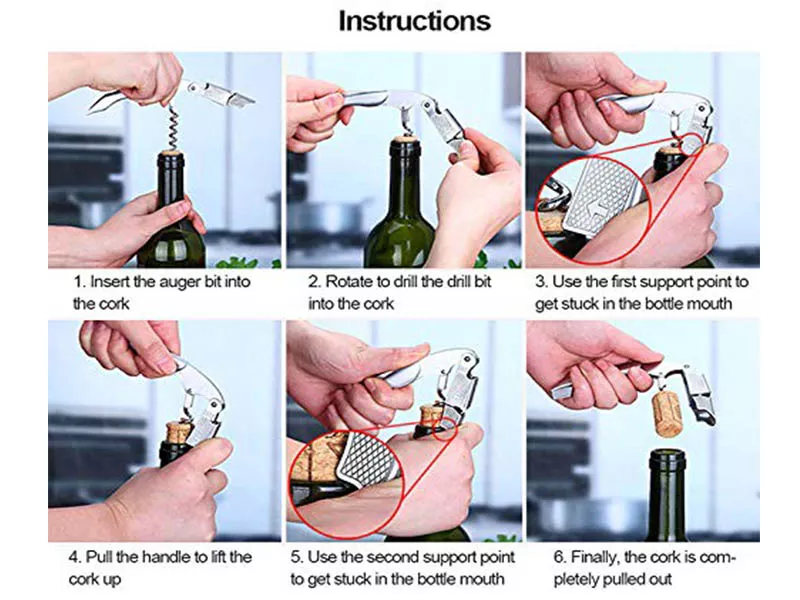 Instructions

1. Insert the auger bit into the cork

2. Rotate to drill the drill bit into the cork

3. Use the first support point to get stuck in the bottle mouth

4. Pull the handle to lift the cork up

5. Use the second support point to get stuck in the bottle mouth

6. Finally, the cork is completely pulled out