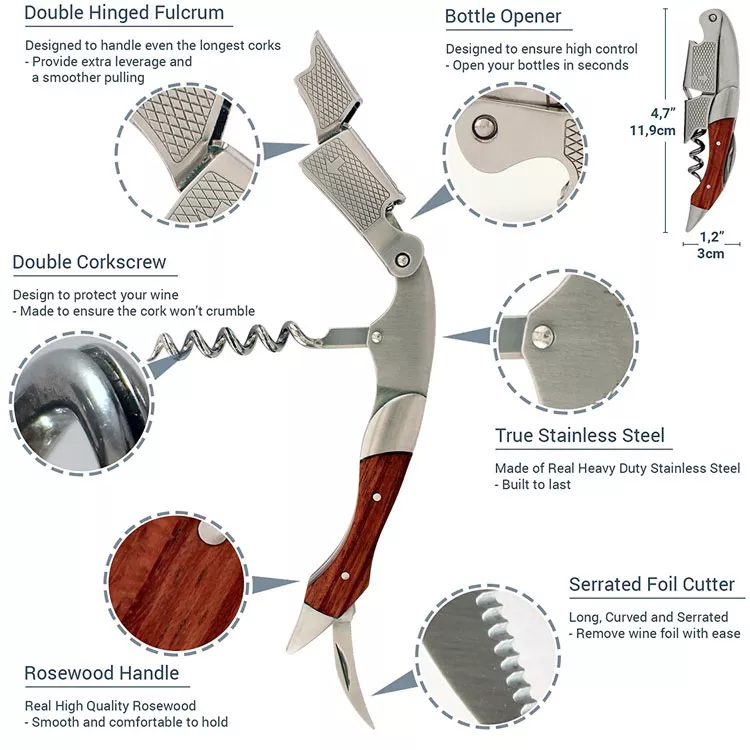 Double Hinged Fulcrum

Designed to handle even the longest corks
- Provide extra leverage and a smoother pulling

Bottle Opener

Designed to ensure high control
- Open your bottles in seconds

4,7"
11,9cm

1,2"
3cm

Double Corkscrew

Design to protect your wine
- Made to ensure the cork won't crumble

True Stainless Steel

Made of Real Heavy Duty Stainless Steel
- Built to last

Serrated Foil Cutter

Long, Curved and Serrated
- Remove wine foil with ease

Rosewood Handle

Real High Quality Rosewood
- Smooth and comfortable to hold