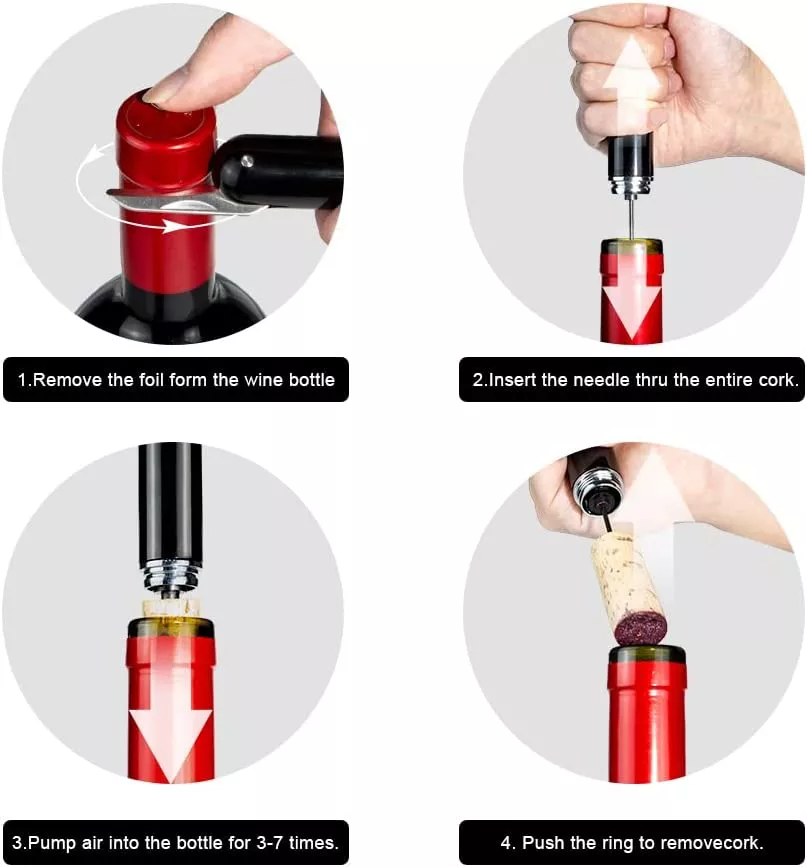 1.Remove the foil form the wine bottle

2.Insert the needle thru the entire cork.

3.Pump air into the bottle for 3-7 times.

4. Push the ring to removecork.