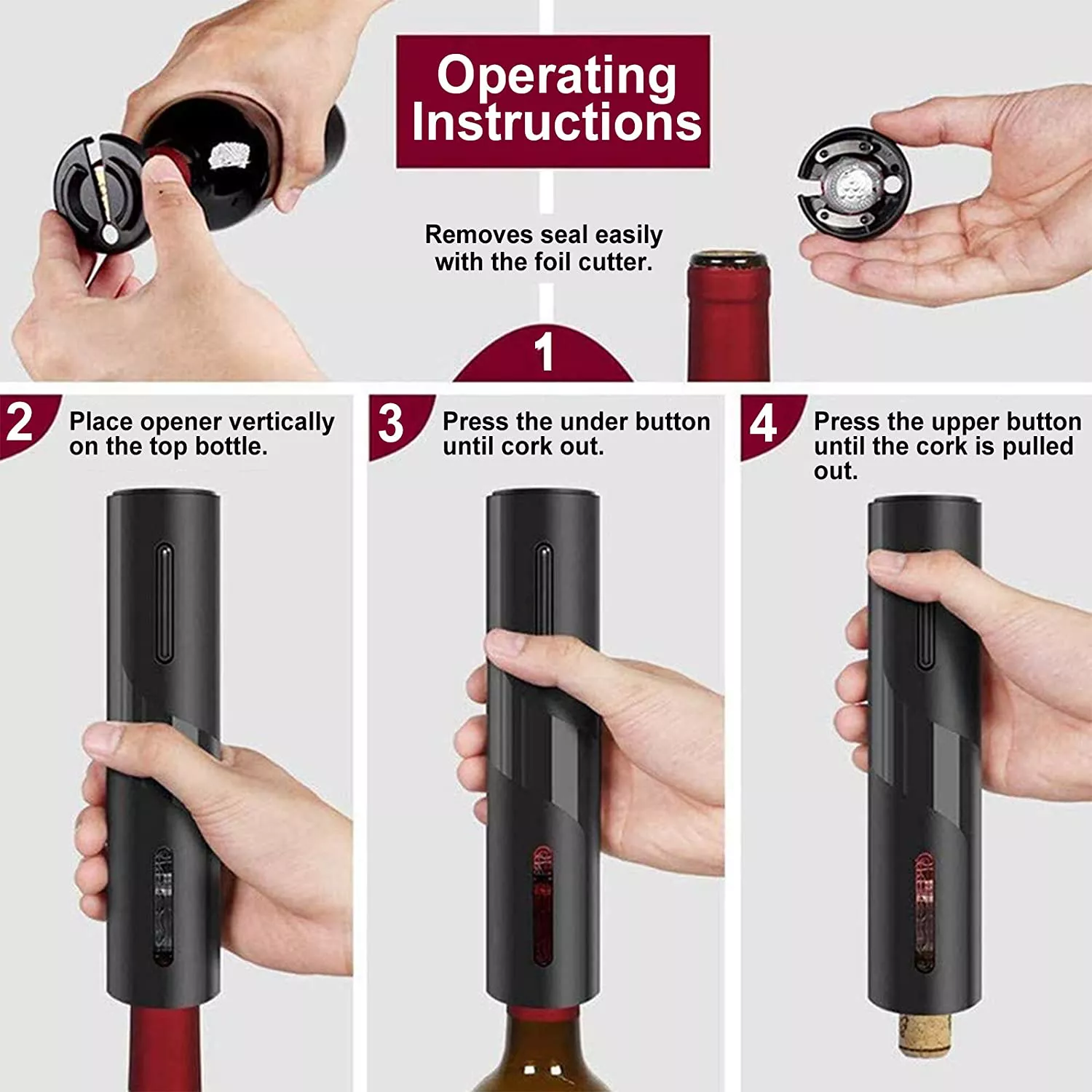 Operating Instructions

Removes seal easily with the foil cutter.

1

2 Place opener vertically on the top bottle.

3 Press the under button until cork out.

4 Press the upper button until the cork is pulled out.