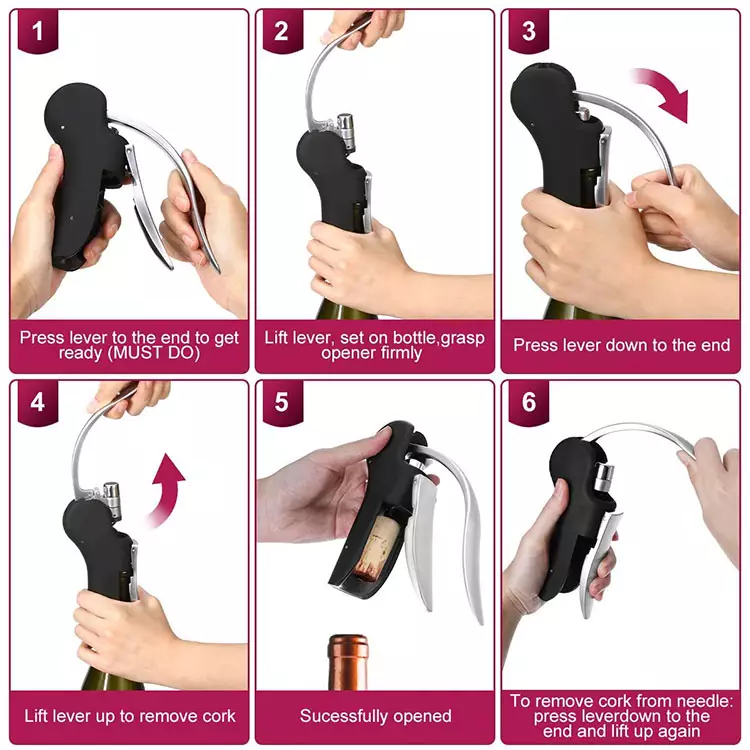 1

Press lever to the end to get ready (MUST DO)

2

Lift lever, set on bottle,grasp opener firmly

3

Press lever down to the end

4

Lift lever up to remove cork

5

Sucessfully opened

6

To remove cork from needle: press leverdown to the end and lift up again