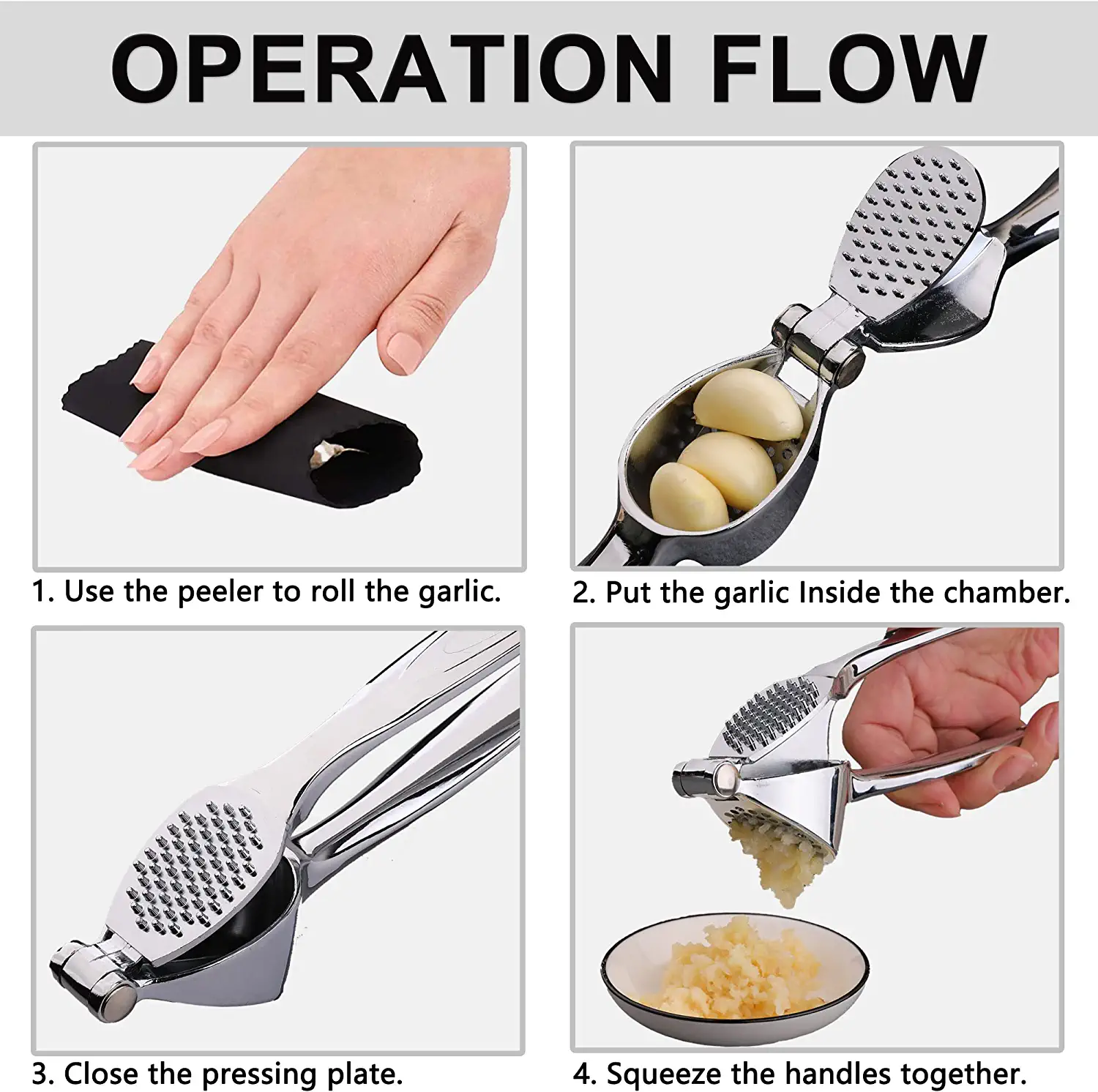 OPERATION FLOW

1. Use the peeler to roll the garlic.

2. Put the garlic Inside the chamber.

3. Close the pressing plate.

4. Squeeze the handles together.