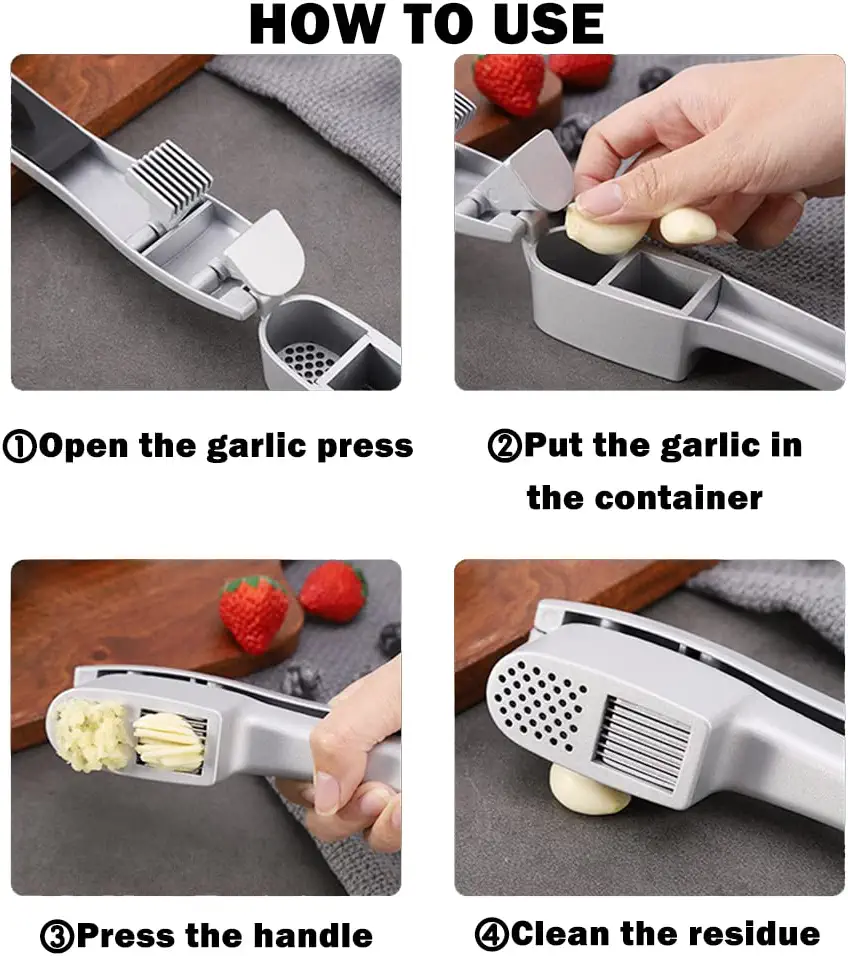 HOW TO USE

①Open the garlic press

②Put the garlic in the container

③Press the handle

④Clean the residue