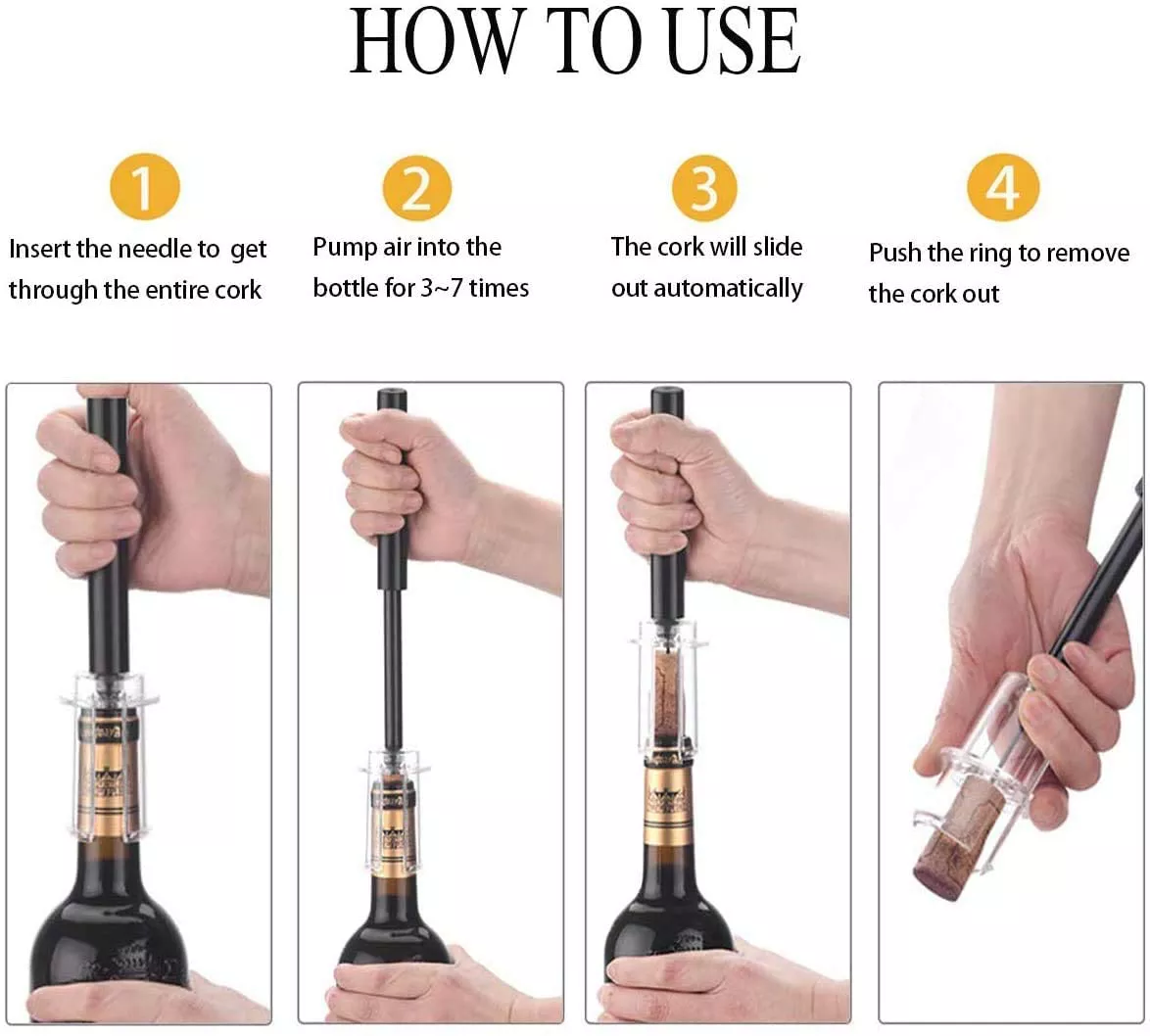 HOW TO USE

1
Insert the needle to get through the entire cork

2
Pump air into the bottle for 3~7 times

3
The cork will slide out automatically

4
Push the ring to remove the cork out