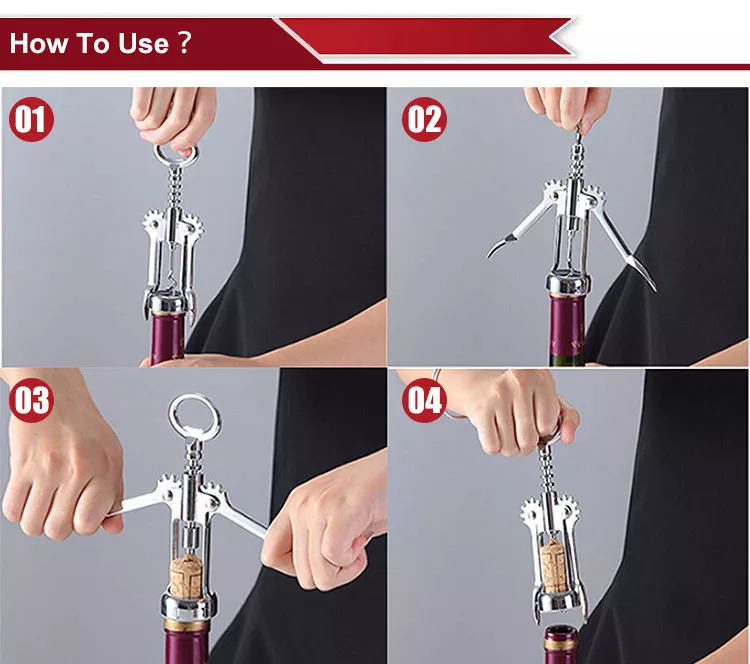 How To Use ?

01

02

03

04